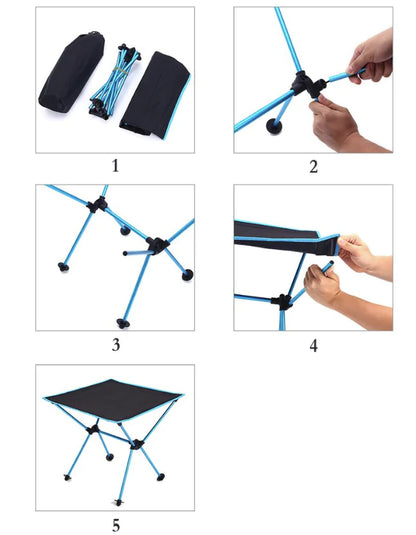 1

2

3

4

5